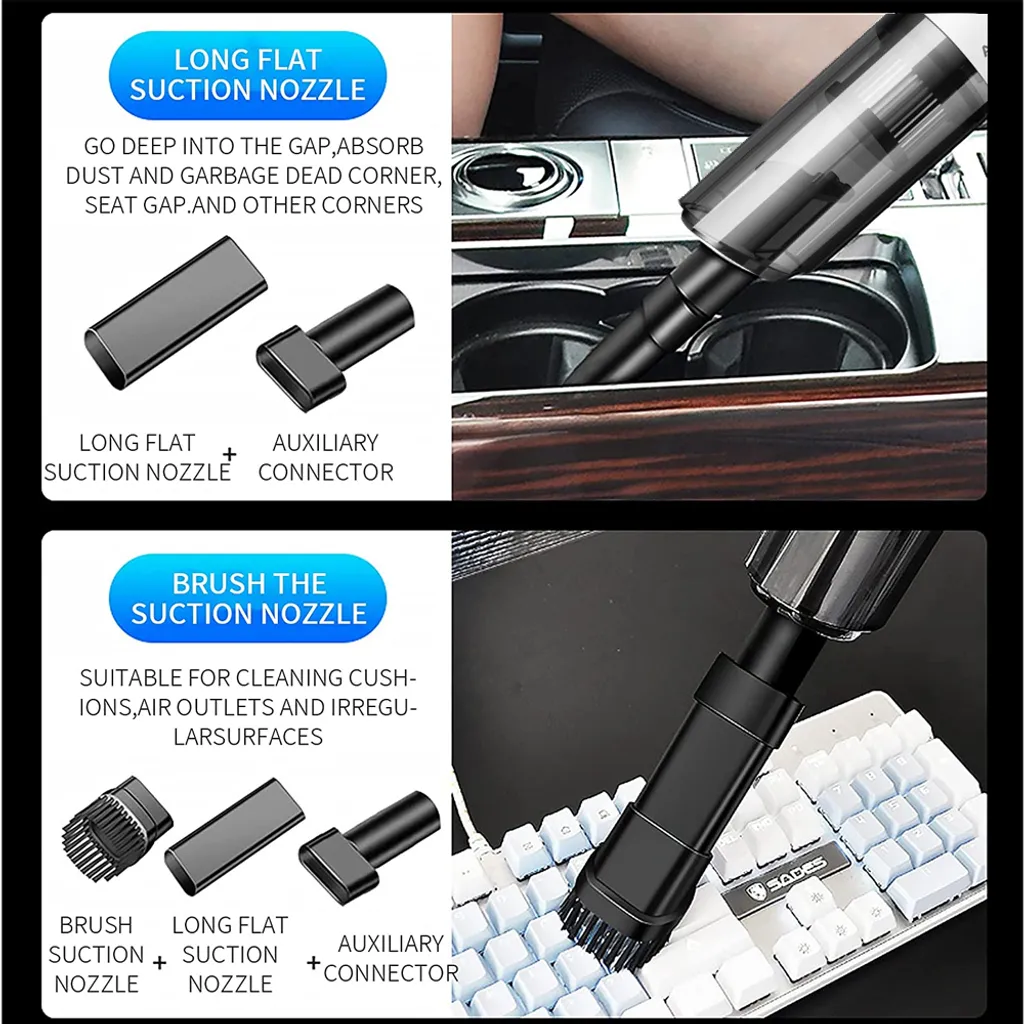 LONG FLAT SUCTION NOZZLE

GO DEEP INTO THE GAP,ABSORB DUST AND GARBAGE DEAD CORNER, SEAT GAP.AND OTHER CORNERS

LONG FLAT SUCTION NOZZLE + AUXILIARY CONNECTOR

BRUSH THE SUCTION NOZZLE

SUITABLE FOR CLEANING CUSHIONS,AIR OUTLETS AND IRREGULARSURFACES

BRUSH SUCTION NOZZLE + LONG FLAT SUCTION NOZZLE + AUXILIARY CONNECTOR

SADES