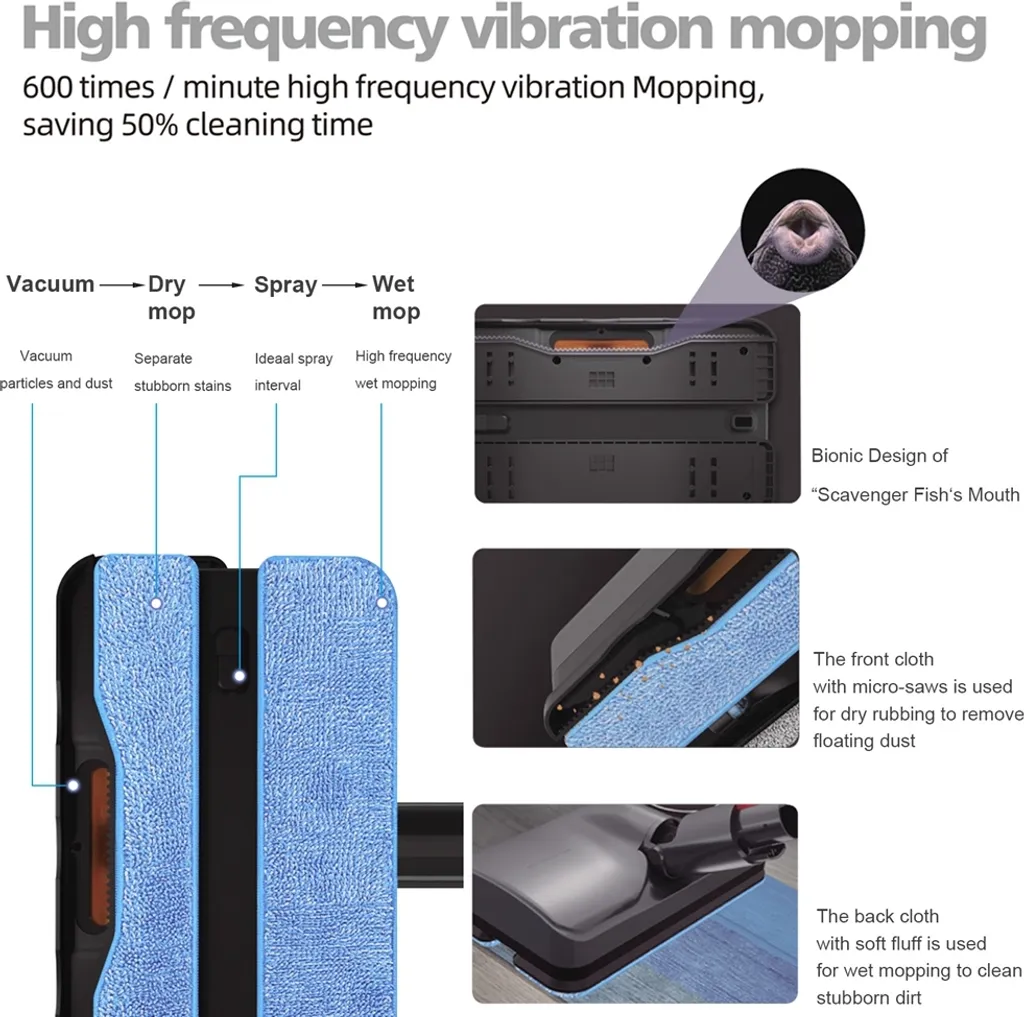 High frequency vibration mopping

600 times / minute high frequency vibration Mopping, saving 50% cleaning time

Vacuum → Dry mop → Spray → Wet mop

Vacuum particles and dust

Separate stubborn stains

Ideaal spray interval

High frequency wet mopping

Bionic Design of "Scavenger Fish's Mouth

The front cloth with micro-saws is used for dry rubbing to remove floating dust

The back cloth with soft fluff is used for wet mopping to clean stubborn dirt