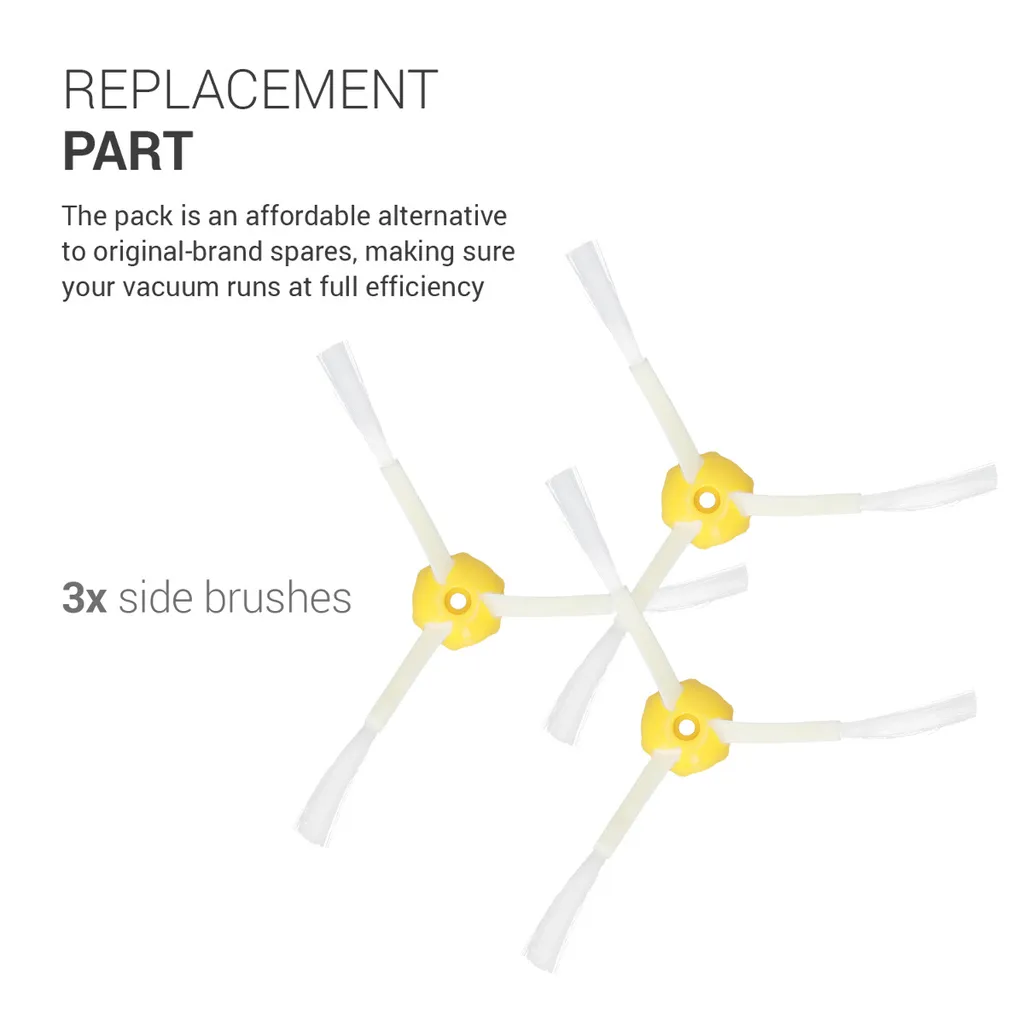 REPLACEMENT
PART

The pack is an affordable alternative to original-brand spares, making sure your vacuum runs at full efficiency

3x side brushes